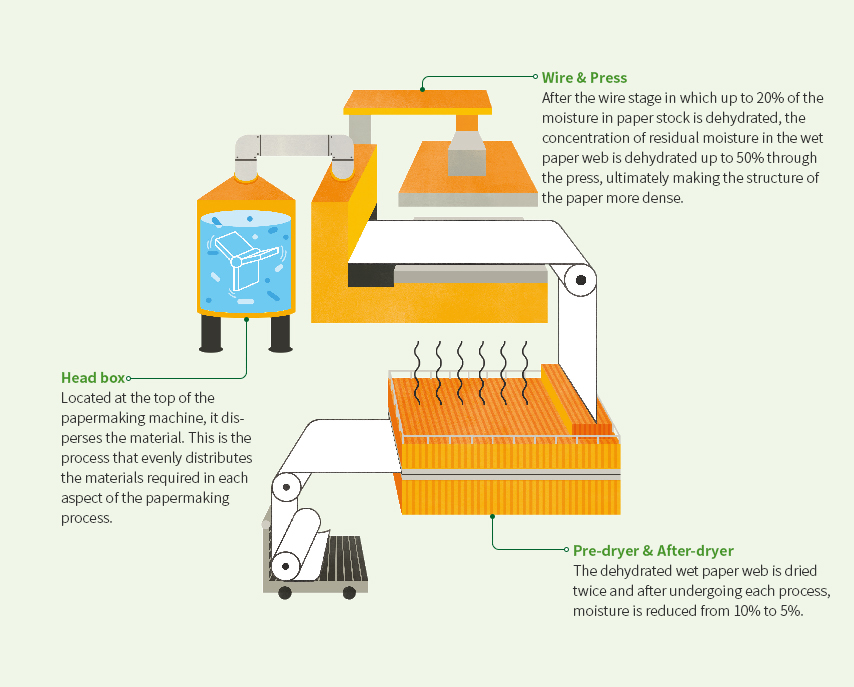 Wire & Press
After the wire stage in which up to 20% of the moisture in paper stock is dehydrated, the concentration of residual moisture in the wet paper web is dehydrated up to 50% through the press, ultimately making the structure of the paper more dense.

Head box
Located at the top of the papermaking machine, it disperses the material. This is the process that evenly distributes the materials required in each aspect of the papermaking process.

Pre-dryer & After-dryer
The dehydrated wet paper web is dried twice and after undergoing each process, moisture is reduced from 10% to 5%.